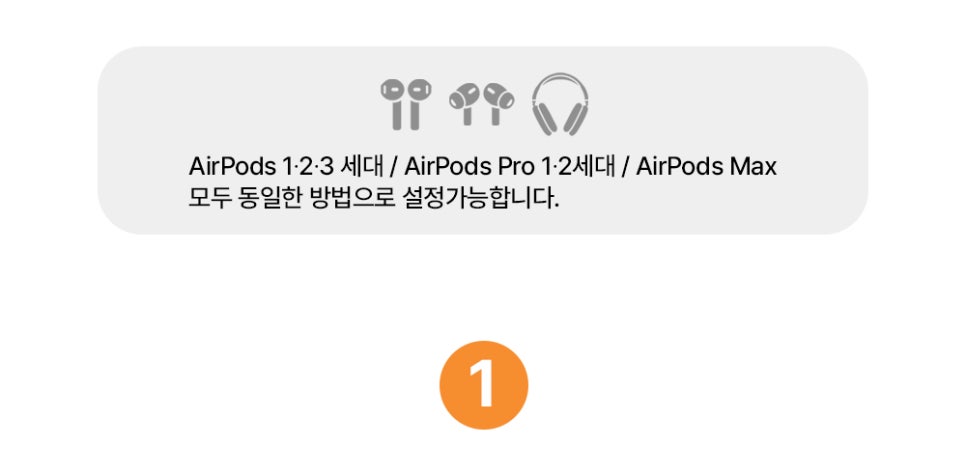 AirPods 1·2·3 세대 / AirPods Pro 1·2세대 / AirPods Max
모두 동일한 방법으로 설정가능합니다.

1