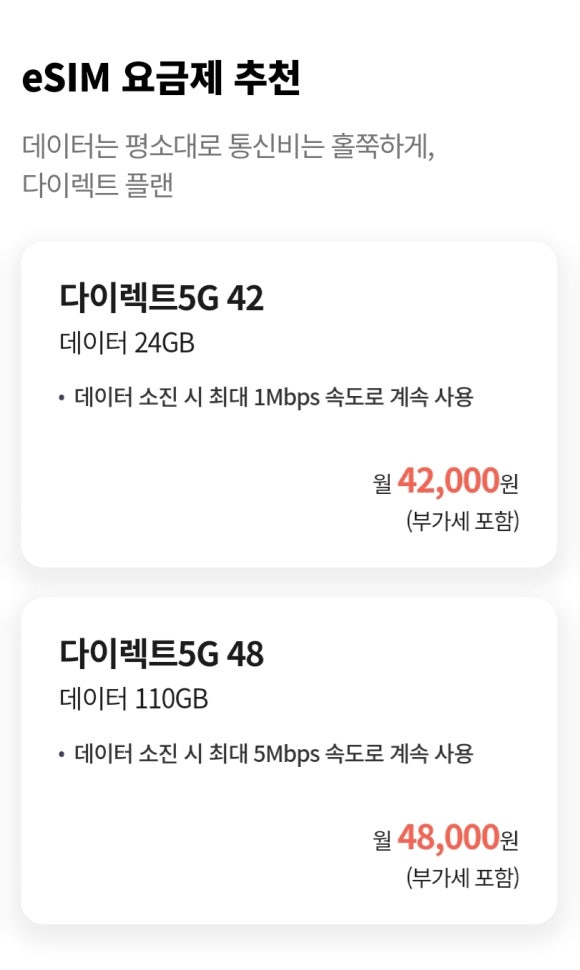 eSIM 요금제 추천

데이터는 평소대로 통신비는 홀쭉하게,
다이렉트 플랜

다이렉트5G 42
데이터 24GB

• 데이터 소진 시 최대 1Mbps 속도로 계속 사용

월 42,000원
(부가세 포함)

다이렉트5G 48
데이터 110GB

• 데이터 소진 시 최대 5Mbps 속도로 계속 사용

월 48,000원
(부가세 포함)