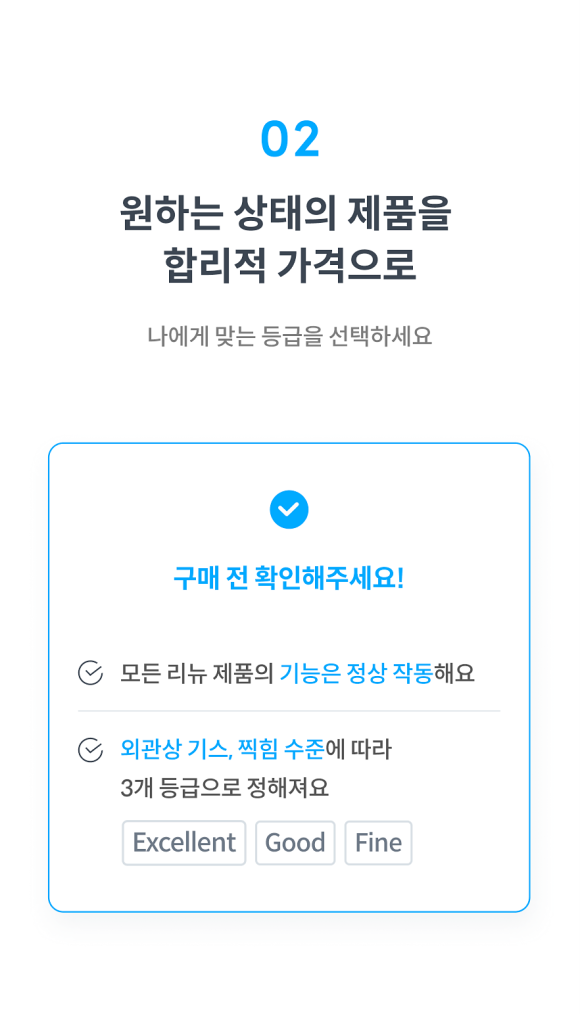 02

원하는 상태의 제품을
합리적 가격으로

나에게 맞는 등급을 선택하세요

구매 전 확인해주세요!

모든 리뉴 제품의 기능은 정상 작동해요

외관상 기스, 찍힘 수준에 따라 3개 등급으로 정해져요

Excellent Good Fine