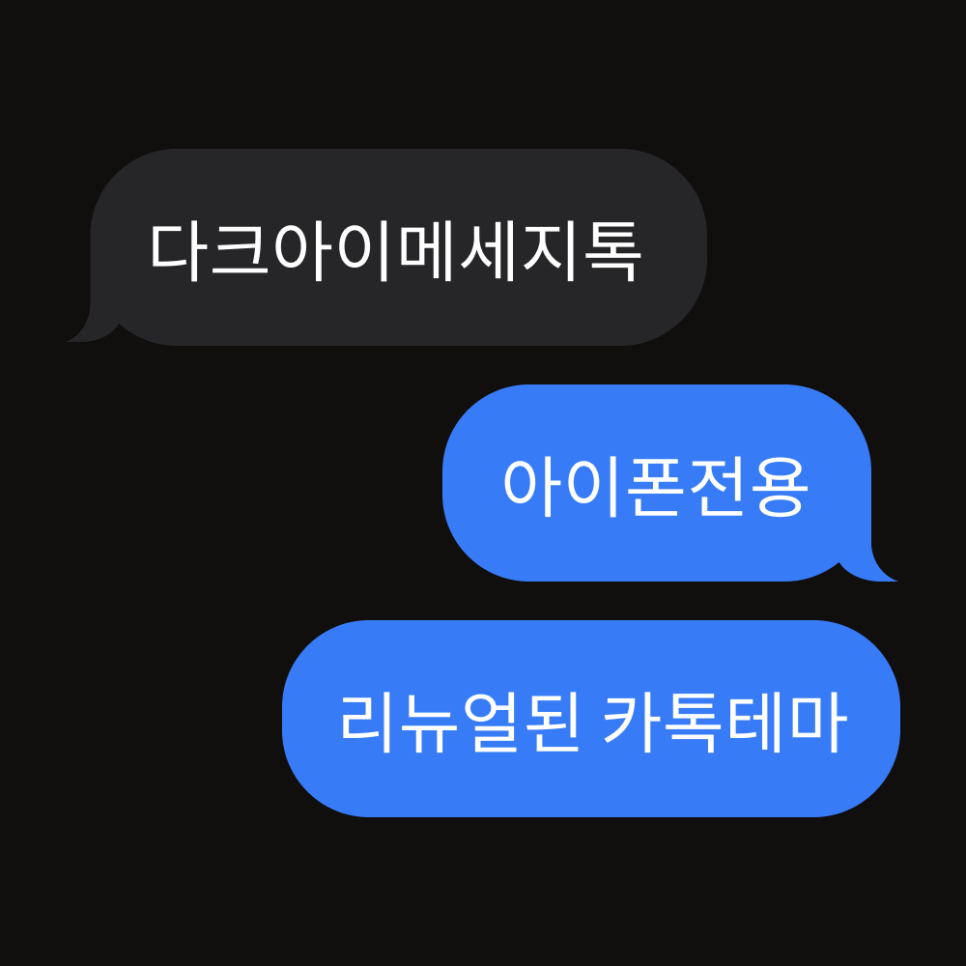 다크아이메세지톡

아이폰전용

리뉴얼된 카톡테마