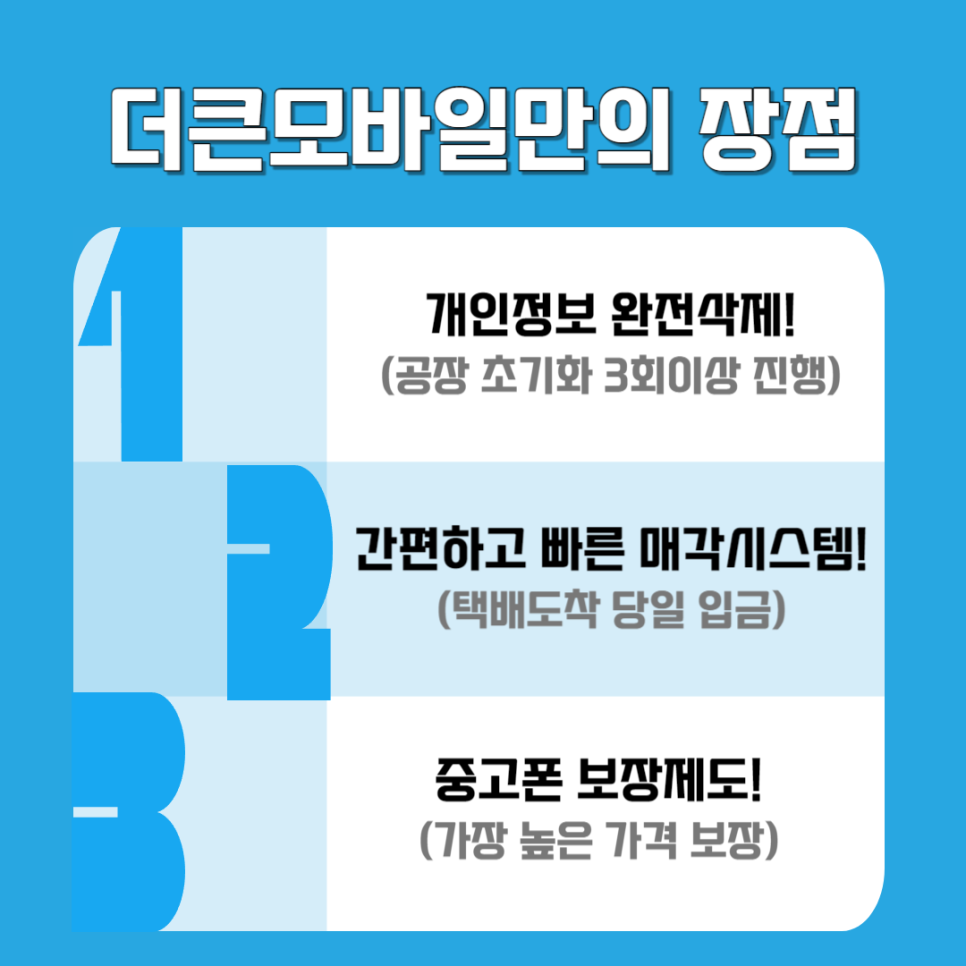 더큰모바일만의 장점

1

개인정보 완전삭제!
(공장 초기화 3회이상 진행)

2

간편하고 빠른 매각시스템!
(택배도착 당일 입금)

3

중고폰 보장제도!
(가장 높은 가격 보장)